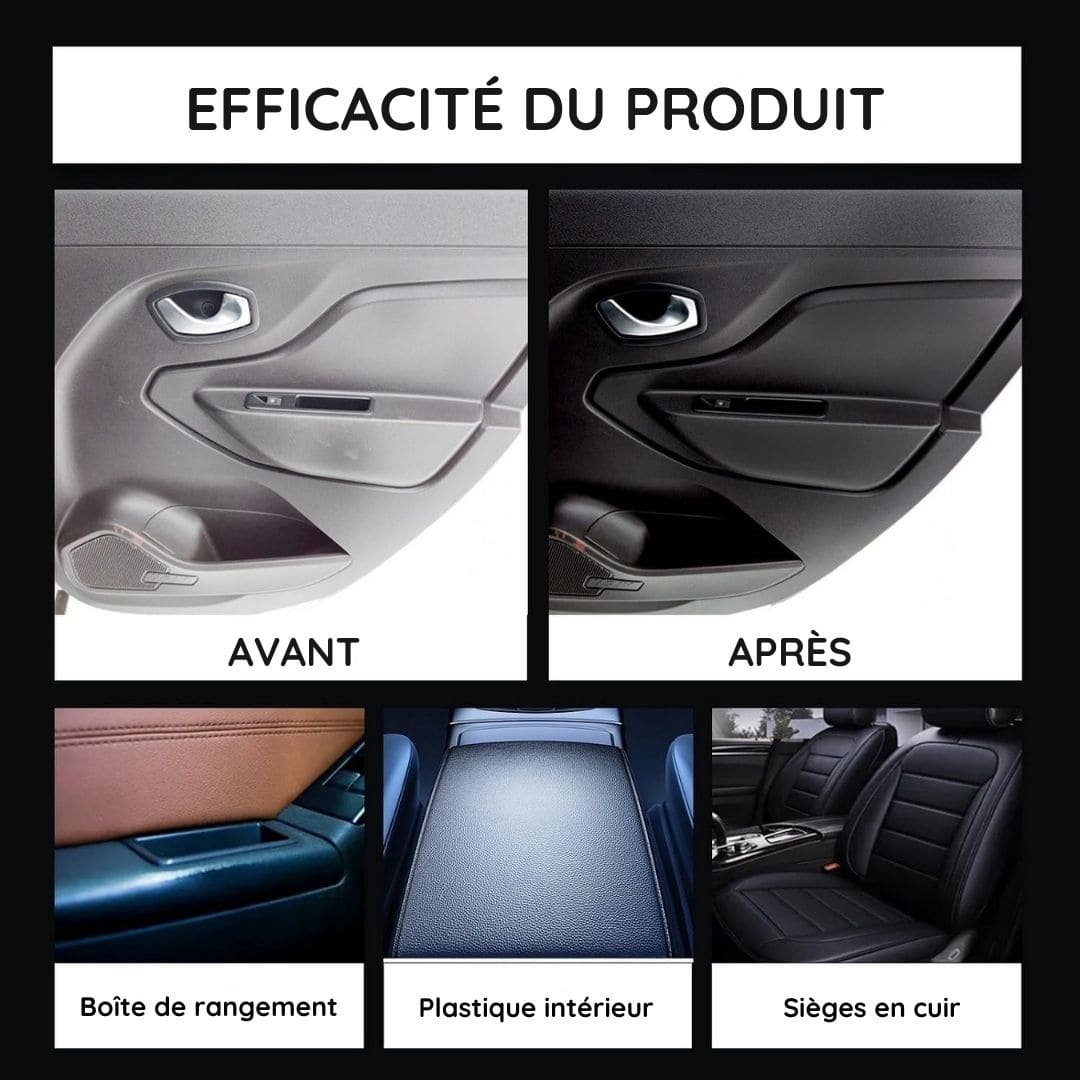 EFFICACITÉ DU PRODUIT

AVANT

APRÈS

Boîte de rangement

Plastique intérieur

Sièges en cuir