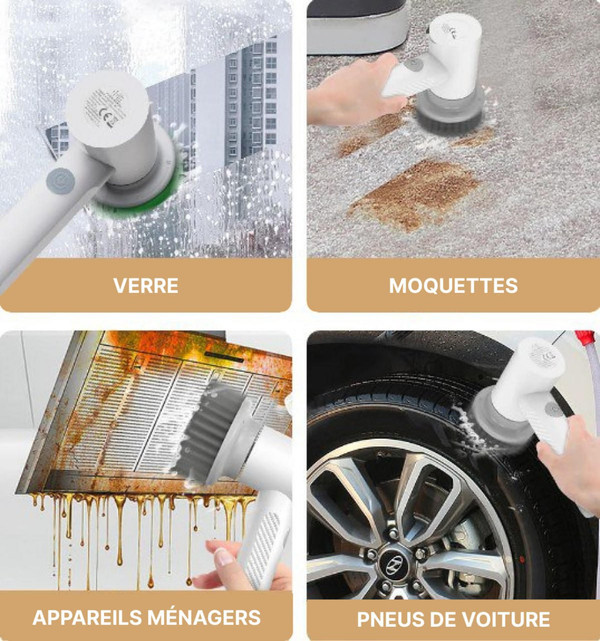 VERRE

MOQUETTES

APPAREILS MÉNAGERS

PNEUS DE VOITURE