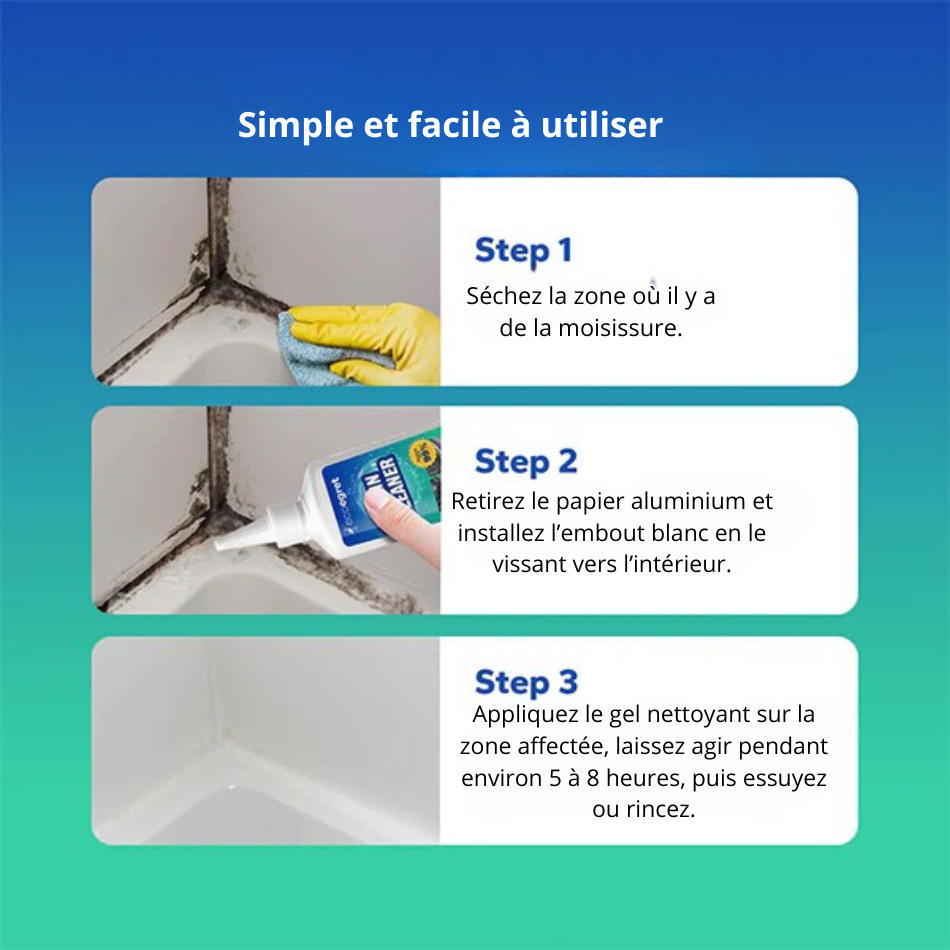 Simple et facile à utiliser

Step 1

Séchez la zone où il y a de la moisissure.

ecoegret
N
CLEANER

Step 2

Retirez le papier aluminium et installez l'embout blanc en le vissant vers l'intérieur.

Step 3

Appliquez le gel nettoyant sur la zone affectée, laissez agir pendant environ 5 à 8 heures, puis essuyez ou rincez.