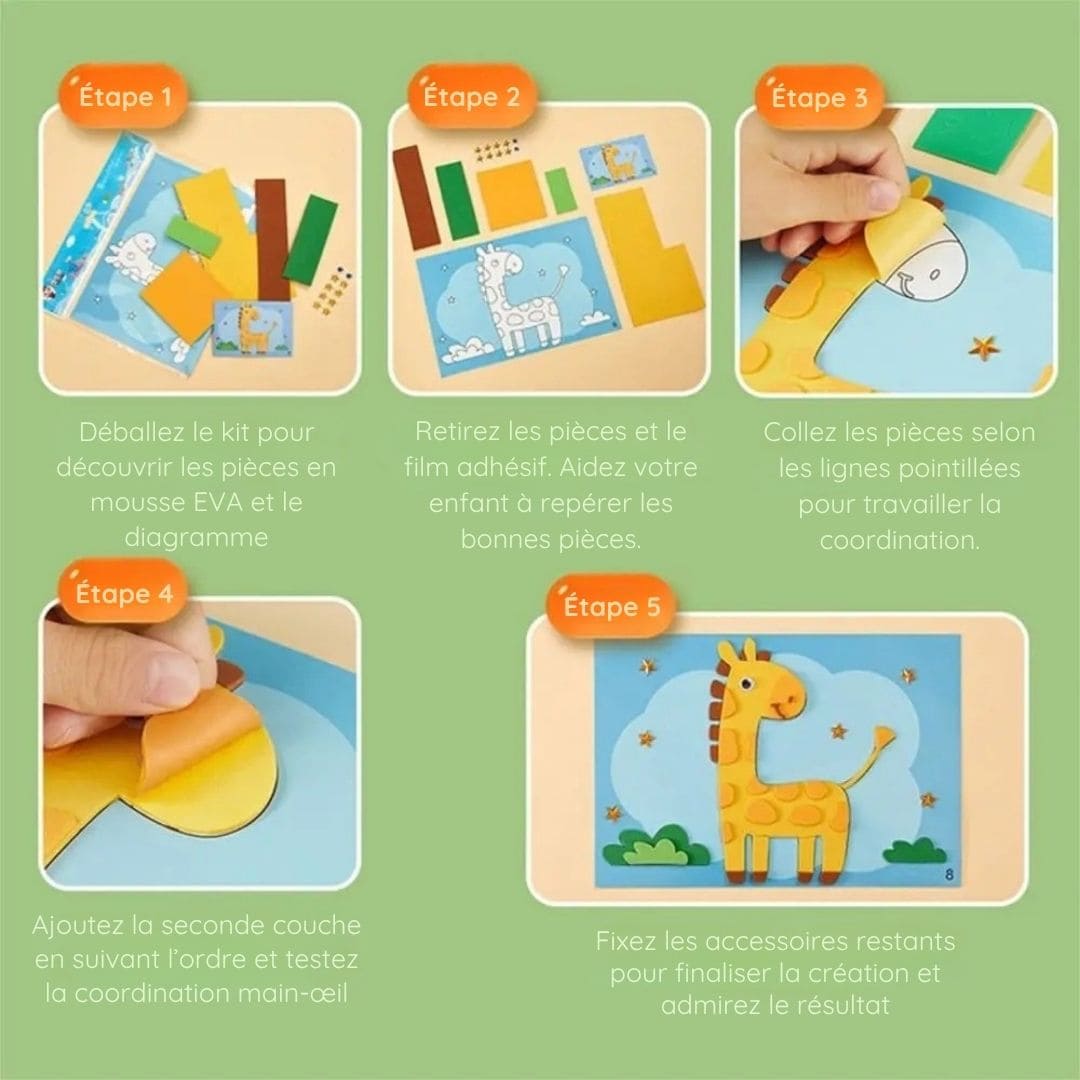 Étape 1

Déballez le kit pour découvrir les pièces en mousse EVA et le diagramme

Étape 2

Retirez les pièces et le film adhésif. Aidez votre enfant à repérer les bonnes pièces.

Étape 3

Collez les pièces selon les lignes pointillées pour travailler la coordination.

Étape 4

Ajoutez la seconde couche en suivant l'ordre et testez la coordination main-œil

Étape 5

8

Fixez les accessoires restants pour finaliser la création et admirez le résultat