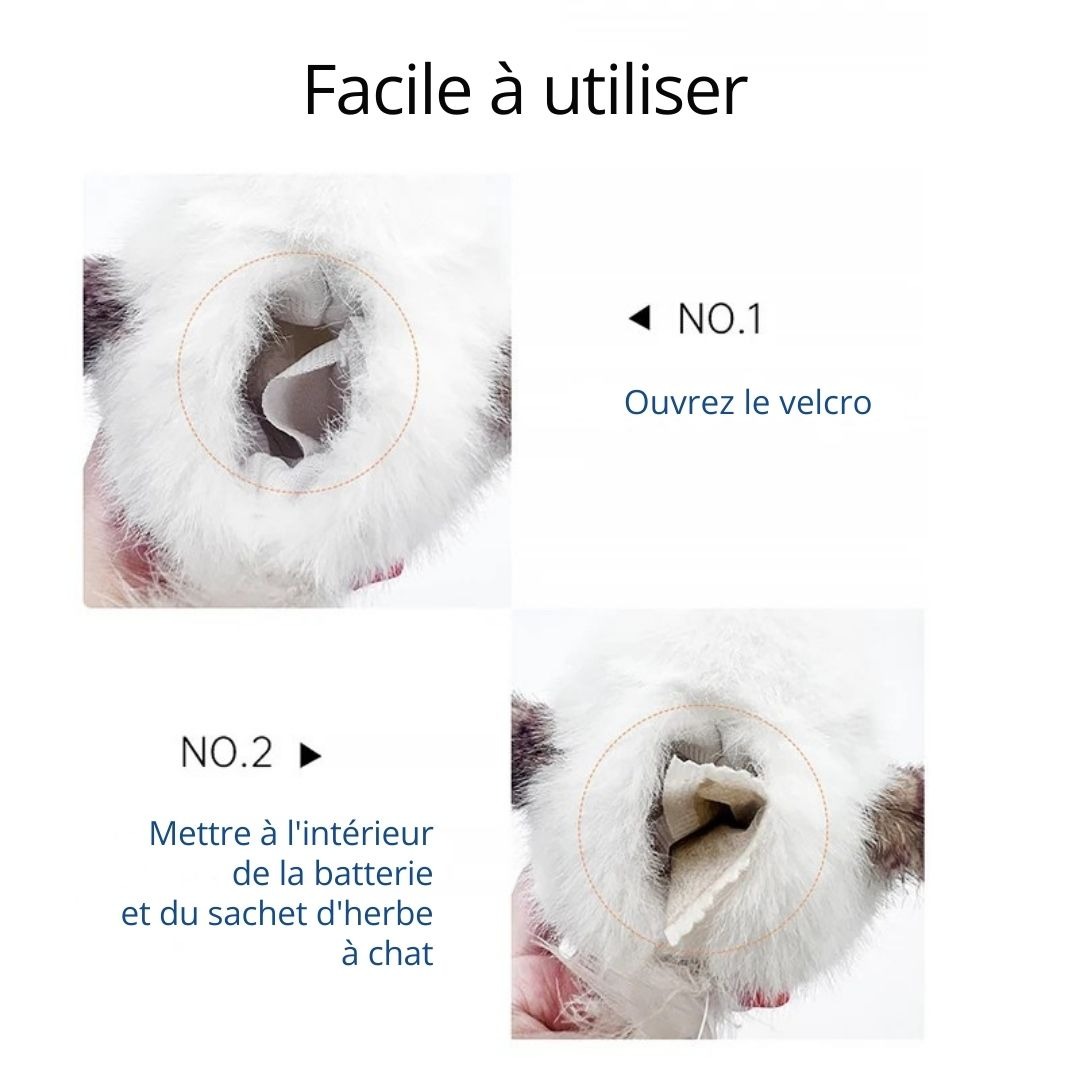 Facile à utiliser

◀ NO.1

Ouvrez le velcro

NO.2 ▶

Mettre à l'intérieur de la batterie et du sachet d'herbe à chat