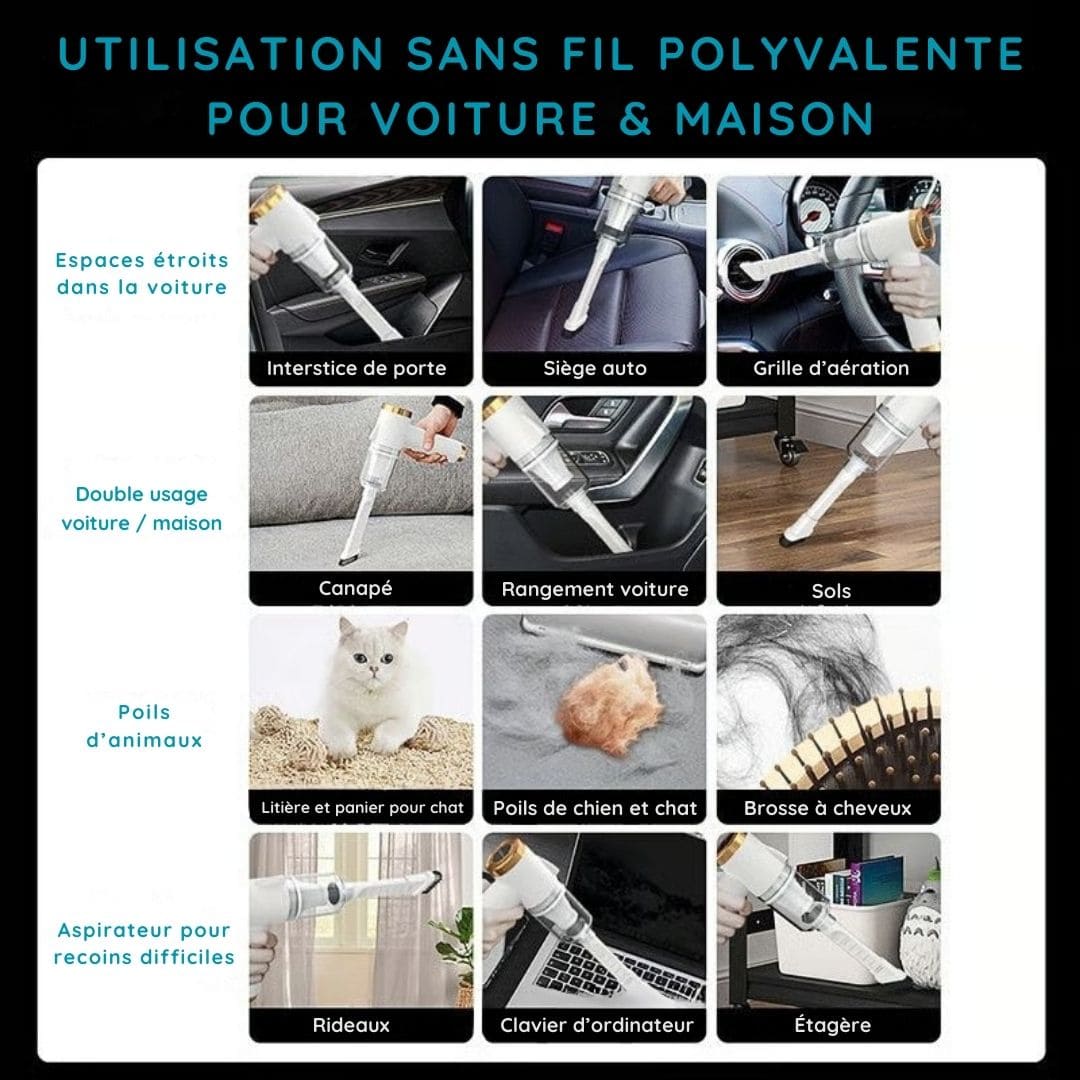 UTILISATION SANS FIL POLYVALENTE POUR VOITURE & MAISON

Espaces étroits dans la voiture

Interstice de porte

Siège auto

Grille d'aération

Double usage voiture / maison

Canapé

Rangement voiture

Sols

Poils d'animaux

Litière et panier pour chat

Poils de chien et chat

Brosse à cheveux

Aspirateur pour recoins difficiles

Rideaux

Clavier d'ordinateur

Étagère